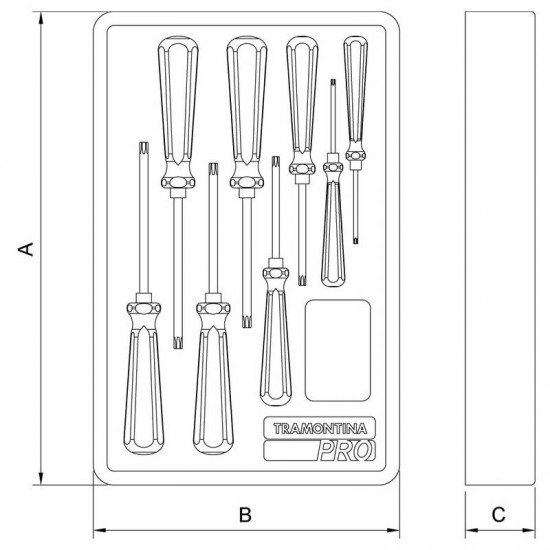 A

TRAMONTINA

PRO

B

C