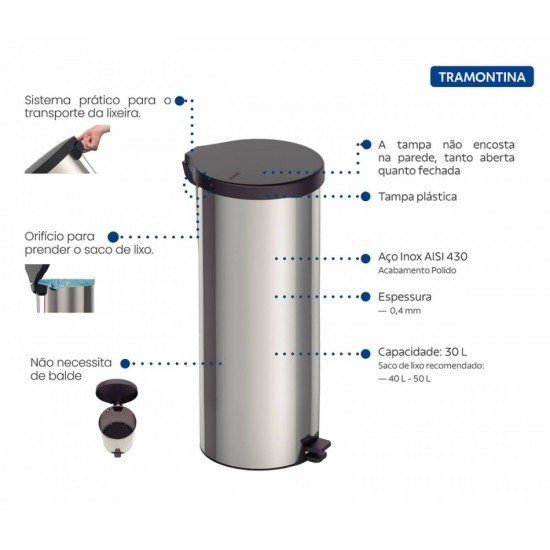 TRAMONTINA

Sistema prático para o transporte da lixeira.

Orifício para prender o saco de lixo.

Não necessita de balde

A tampa não encosta na parede, tanto aberta quanto fechada

Tampa plástica

Aço Inox AISI 430
Acabamento Polido

Espessura
— 0,4 mm

Capacidade: 30 L
Saco de lixo recomendado:
— 40 L - 50 L